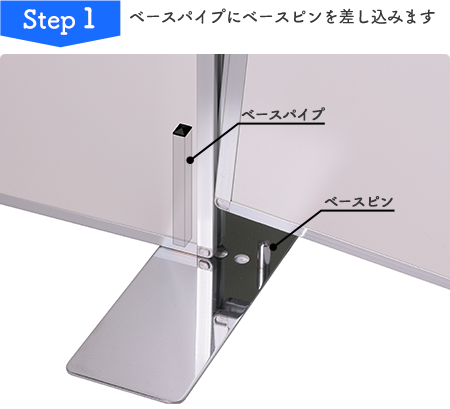 Step 1 ベースパイプにベースピンを差し込みます

ベースパイプ

ベースピン